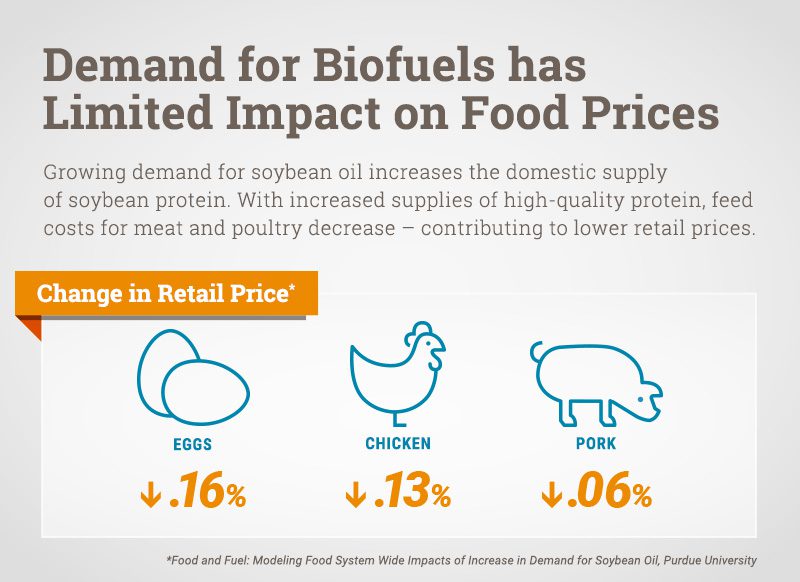 Demand for Biofuels has Limited Impact on Food Prices

Growing demand for soybean oil increases the domestic supply of soybean protein. With increased supplies of high-quality protein, feed costs for meat and poultry decrease – contributing to lower retail prices.

Change in Retail Price*

EGGS
↓ .16%

CHICKEN
↓ .13%

PORK
↓ .06%

*Food and Fuel: Modeling Food System Wide Impacts of Increase in Demand for Soybean Oil, Purdue University